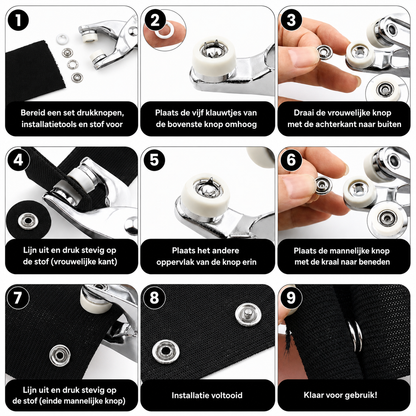 1
Bereid een set drukknopen, installatietools en stof voor

2
Plaats de vijf klauwtjes van de bovenste knop omhoog

3
Draai de vrouwelijke knop met de achterkant naar buiten

4
Lijn uit en druk stevig op de stof (vrouwelijke kant)

5
Plaats het andere oppervlak van de knop erin

6
Plaats de mannelijke knop met de kraal naar beneden

7
Lijn uit en druk stevig op de stof (einde mannelijke knop)

8
Installatie voltooid

9
Klaar voor gebruik!